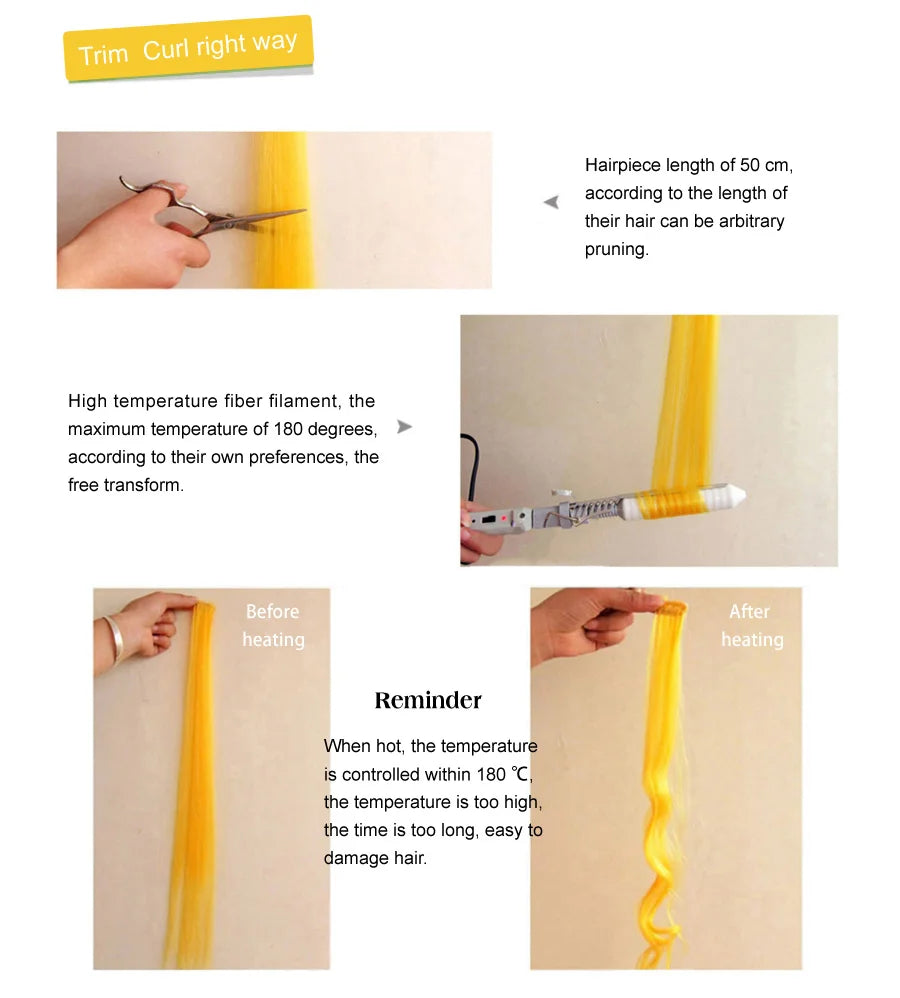 Trim Curl right way

Hairpiece length of 50 cm, according to the length of their hair can be arbitrary pruning.

High temperature fiber filament, the maximum temperature of 180 degrees, according to their own preferences, the free transform.

Before heating

After heating

Reminder

When hot, the temperature is controlled within 180 ℃, the temperature is too high, the time is too long, easy to damage hair.